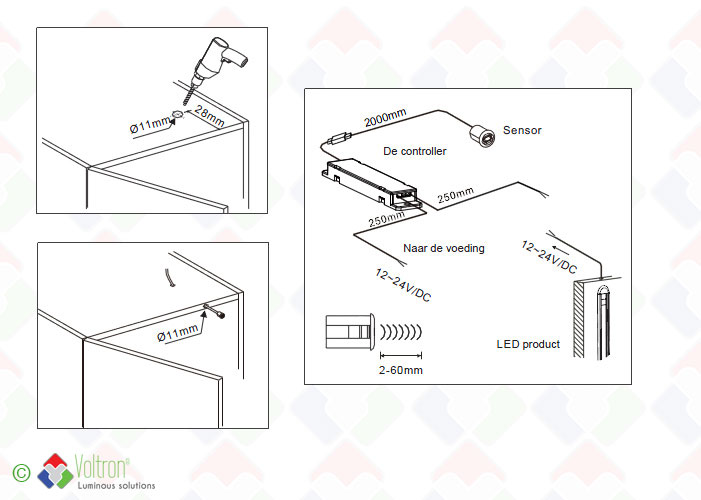 Ø11mm
28mm

Ø11mm

2000mm
Sensor
De controller
250mm
250mm
Naar de voeding
12~24V/DC
12~24V/DC
LED product
2-60mm

© Voltron®
Luminous solutions